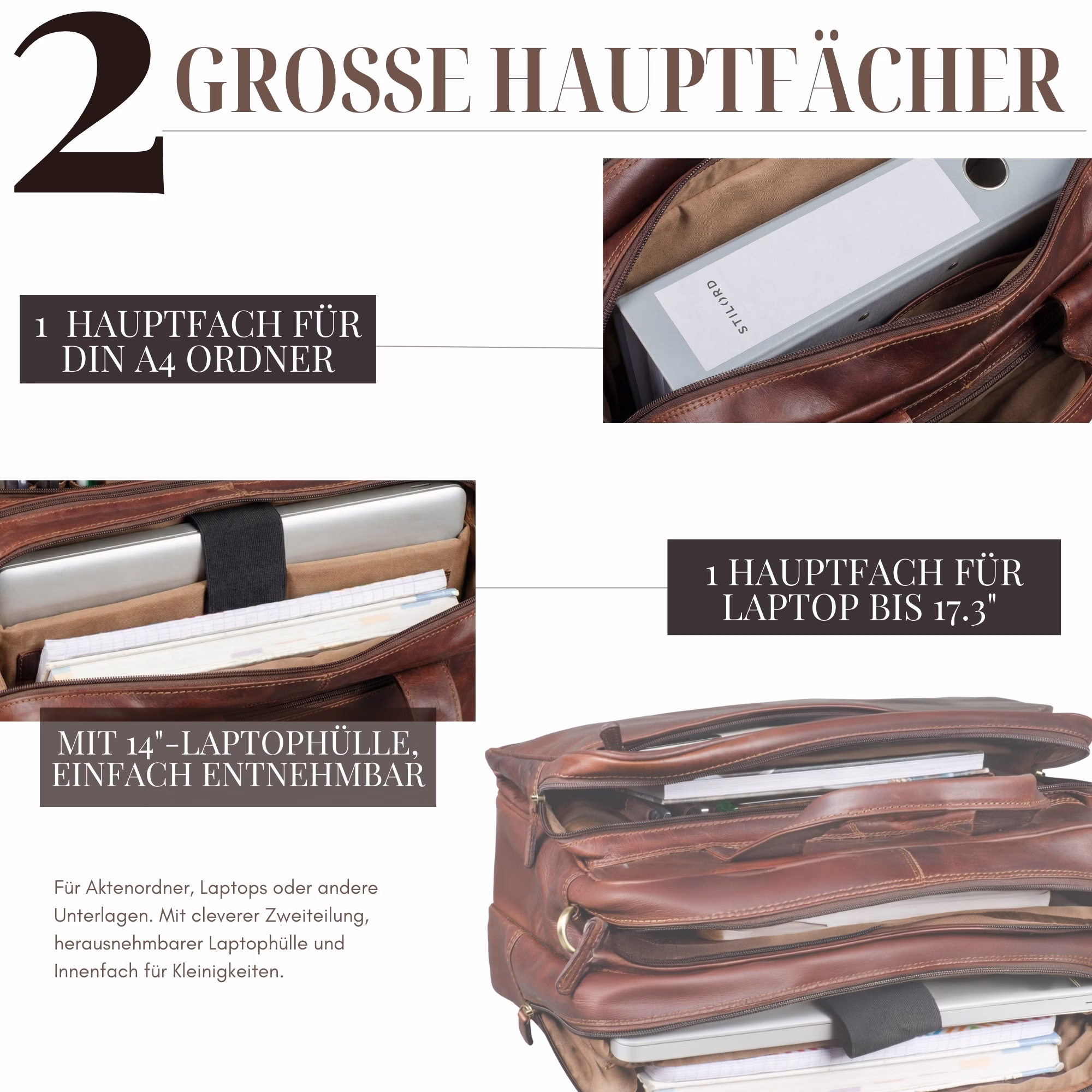 2 GROSSE HAUPTFÄCHER

1 HAUPTFACH FÜR DIN A4 ORDNER

STILORD

1 HAUPTFACH FÜR LAPTOP BIS 17.3"

MIT 14"-LAPTOPHÜLLE, EINFACH ENTNEHMBAR

Für Aktenordner, Laptops oder andere Unterlagen. Mit cleverer Zweiteilung, herausnehmbarer Laptophülle und Innenfach für Kleinigkeiten.