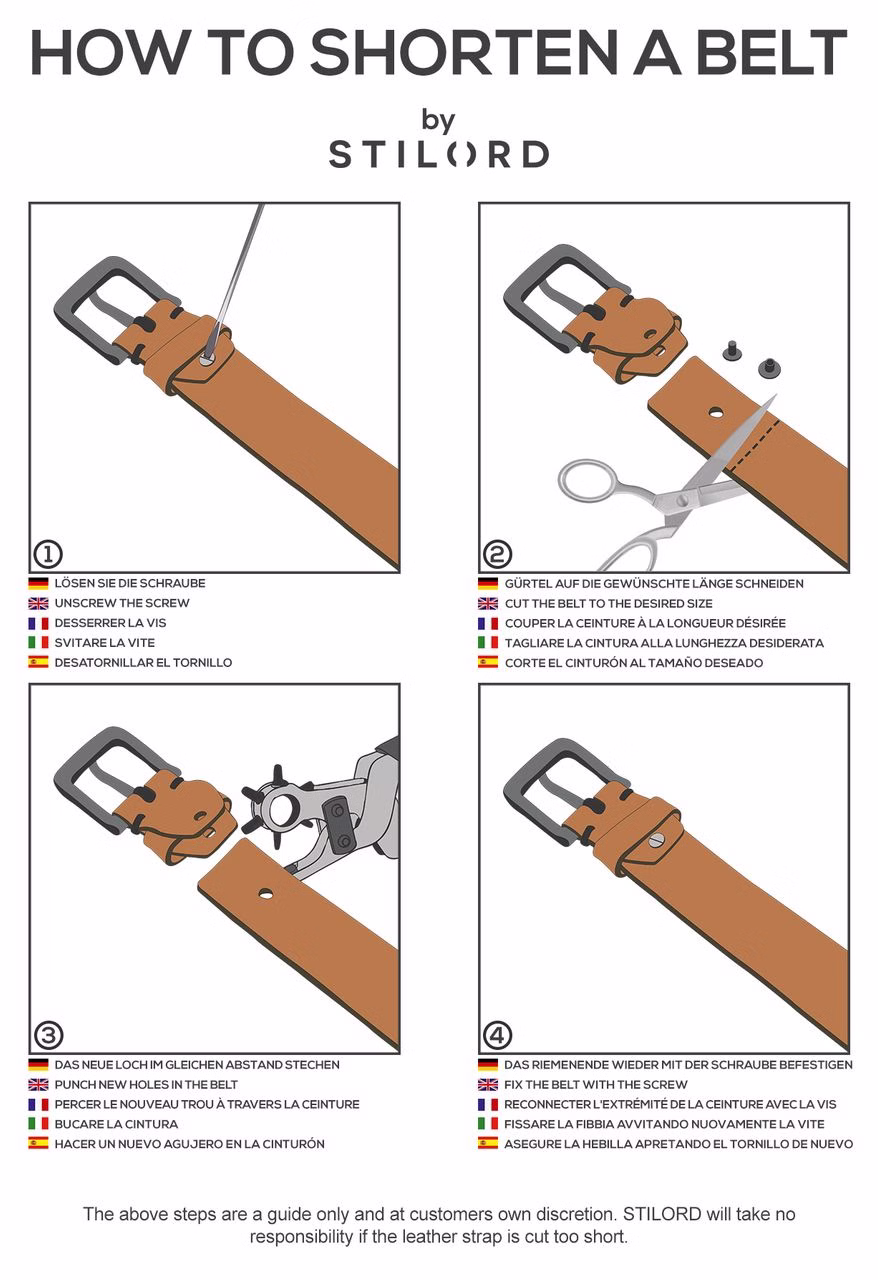 HOW TO SHORTEN A BELT

by
STILORD

①
LÖSEN SIE DIE SCHRAUBE
UNSCREW THE SCREW
DESSERRER LA VIS
SVITARE LA VITE
DESATORNILLAR EL TORNILLO

②
GÜRTEL AUF DIE GEWÜNSCHTE LÄNGE SCHNEIDEN
CUT THE BELT TO THE DESIRED SIZE
COUPER LA CEINTURE À LA LONGUEUR DÉSIRÉE
TAGLIARE LA CINTURA ALLA LUNGHEZZA DESIDERATA
CORTE EL CINTURÓN AL TAMAÑO DESEADO

③
DAS NEUE LOCH IM GLEICHEN ABSTAND STECHEN
PUNCH NEW HOLES IN THE BELT
PERCER LE NOUVEAU TROU À TRAVERS LA CEINTURE
BUCARE LA CINTURA
HACER UN NUEVO AGUJERO EN LA CINTURÓN

④
DAS RIEMENENDE WIEDER MIT DER SCHRAUBE BEFESTIGEN
FIX THE BELT WITH THE SCREW
RECONNECTER L'EXTRÉMITÉ DE LA CEINTURE AVEC LA VIS
FISSARE LA FIBBIA AVVITANDO NUOVAMENTE LA VITE
ASEGURE LA HEBILLA APRETANDO EL TORNILLO DE NUEVO

The above steps are a guide only and at customers own discretion. STILORD will take no responsibility if the leather strap is cut too short.